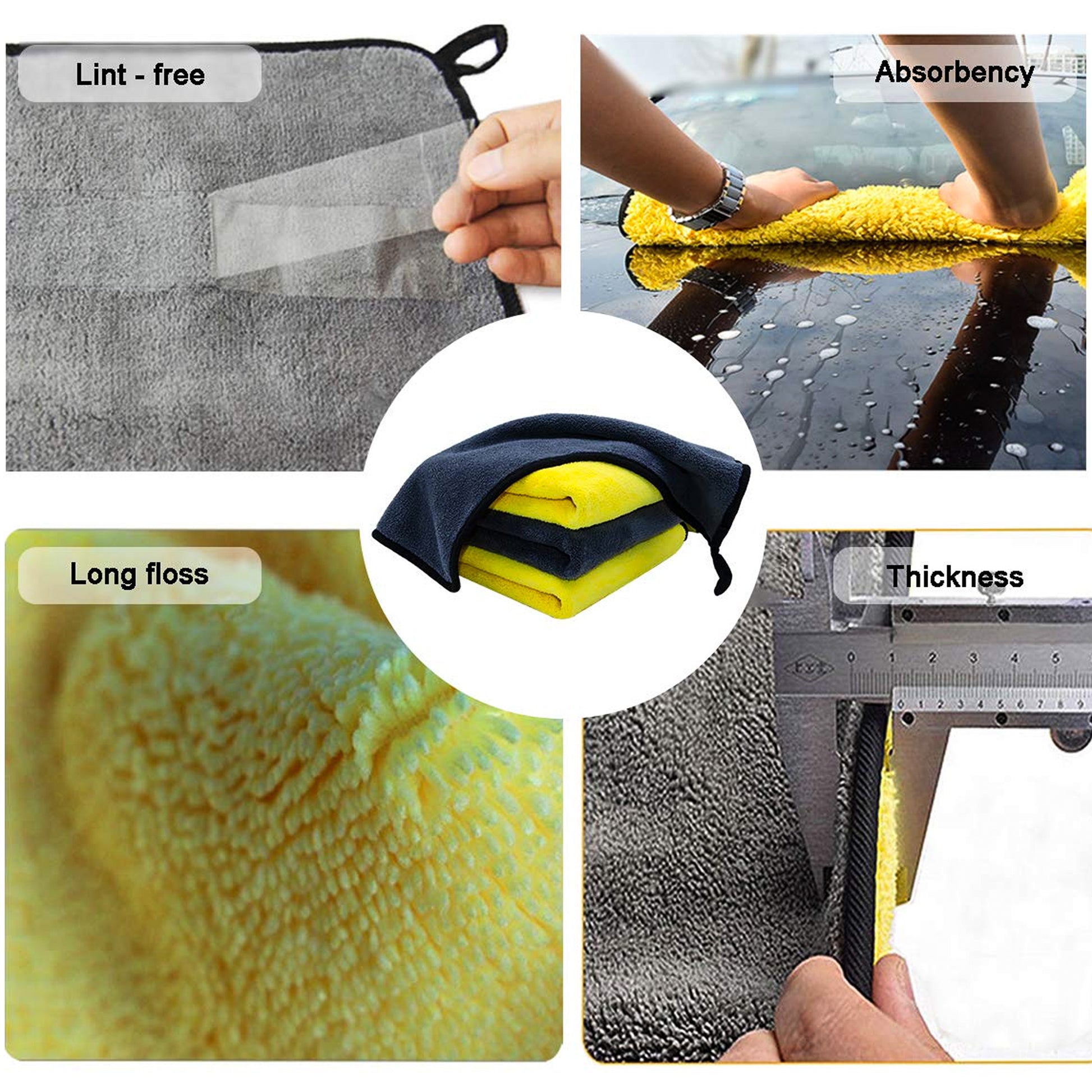 Lint - free

Absorbency

Long floss

Thickness

0 1 2 3 4 5

0 1 2 3 4 5 6 7 8 9